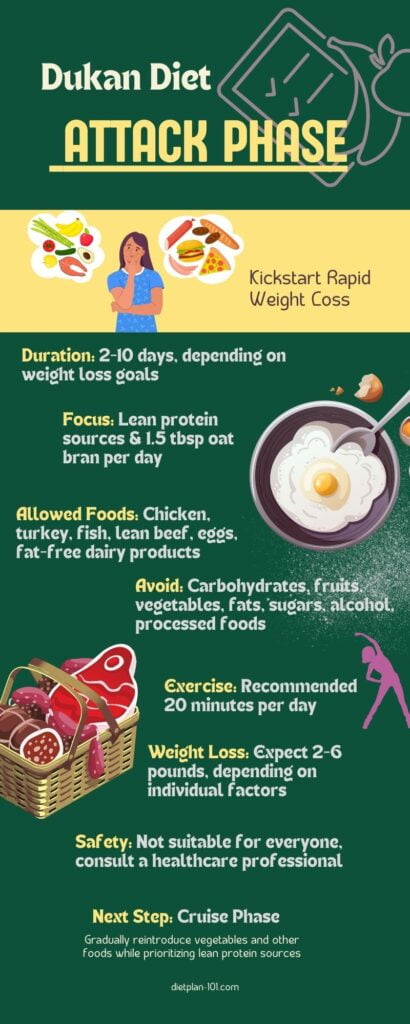 Dukan Diet

ATTACK PHASE

Kickstart Rapid Weight Coss

Duration: 2-10 days, depending on weight loss goals

Focus: Lean protein sources & 1.5 tbsp oat bran per day

Allowed Foods: Chicken, turkey, fish, lean beef, eggs, fat-free dairy products

Avoid: Carbohydrates, fruits, vegetables, fats, sugars, alcohol, processed foods

Exercise: Recommended 20 minutes per day

Weight Loss: Expect 2-6 pounds, depending on individual factors

Safety: Not suitable for everyone, consult a healthcare professional

Next Step: Cruise Phase

Gradually reintroduce vegetables and other foods while prioritizing lean protein sources

dietplan-101.com